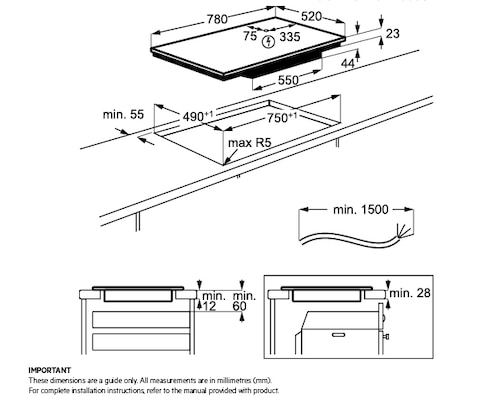 780
520
75
335
23
44
550
min. 55
$490^{+1}$
$750^{+1}$
max R5
min. 1500
min. 12
min. 60
min. 28

IMPORTANT
These dimensions are a guide only. All measurements are in millimetres (mm).
For complete installation instructions, refer to the manual provided with product.